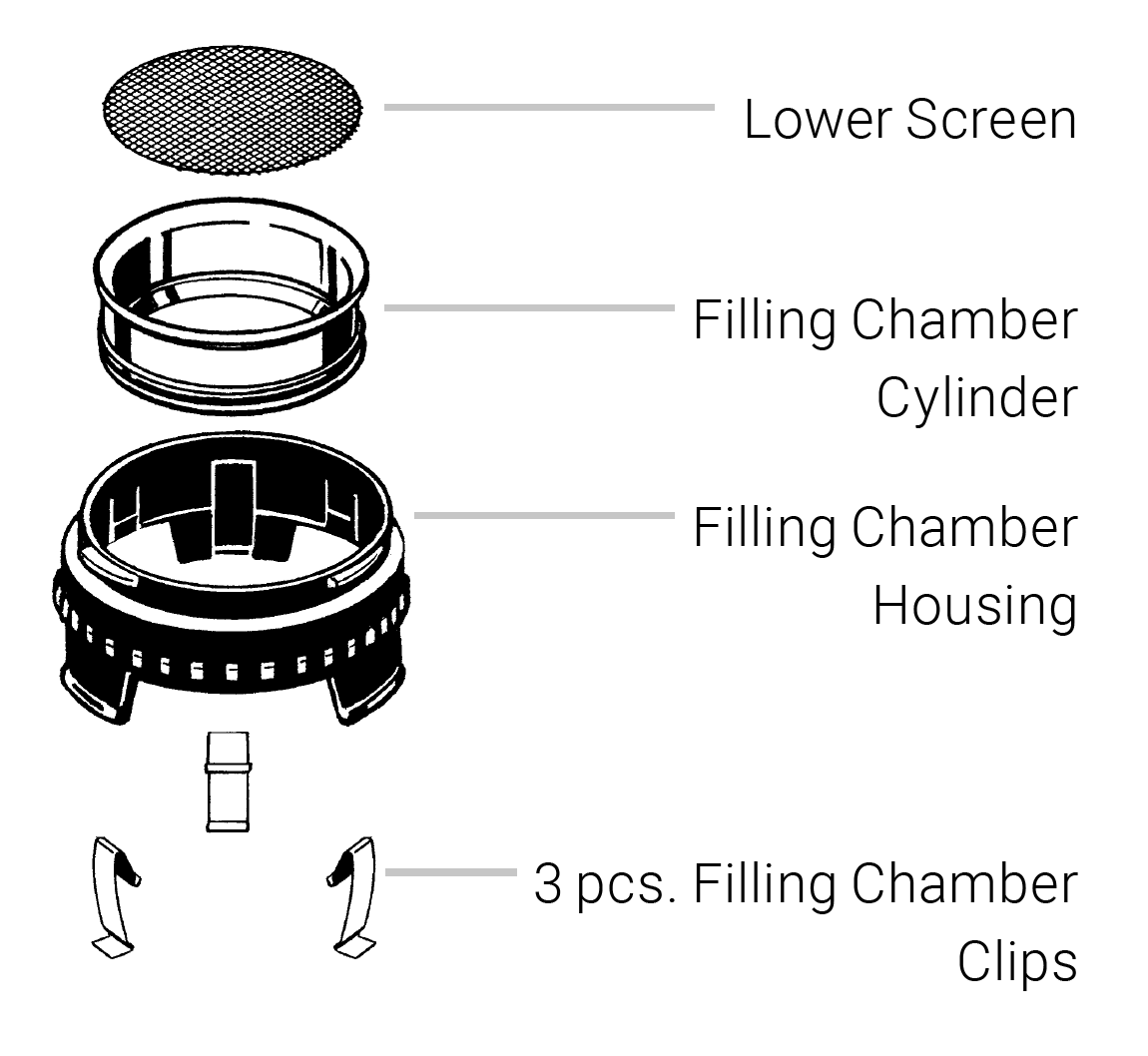 Lower Screen

Filling Chamber Cylinder

Filling Chamber Housing

3 pcs. Filling Chamber Clips